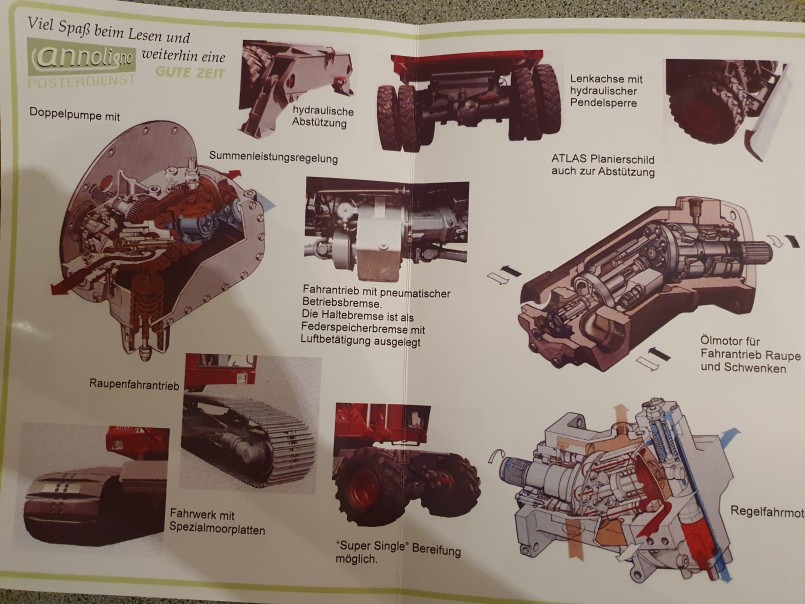 Viel Spaß beim Lesen und weiterhin eine GUTE ZEIT

annoligno POSTERDIENST

Doppelpumpe mit

Summenleistungsregelung

hydraulische Abstützung

Lenkachse mit hydraulischer Pendelsperre

ATLAS Planierschild auch zur Abstützung

Fahrantrieb mit pneumatischer Betriebsbremse. Die Haltebremse ist als Federspeicherbremse mit Luftbetätigung ausgelegt

Ölmotor für Fahrantrieb Raupe und Schwenken

Raupenfahrantrieb

Fahrwerk mit Spezialmoorplatten

"Super Single" Bereifung möglich.

Regelfahrmot